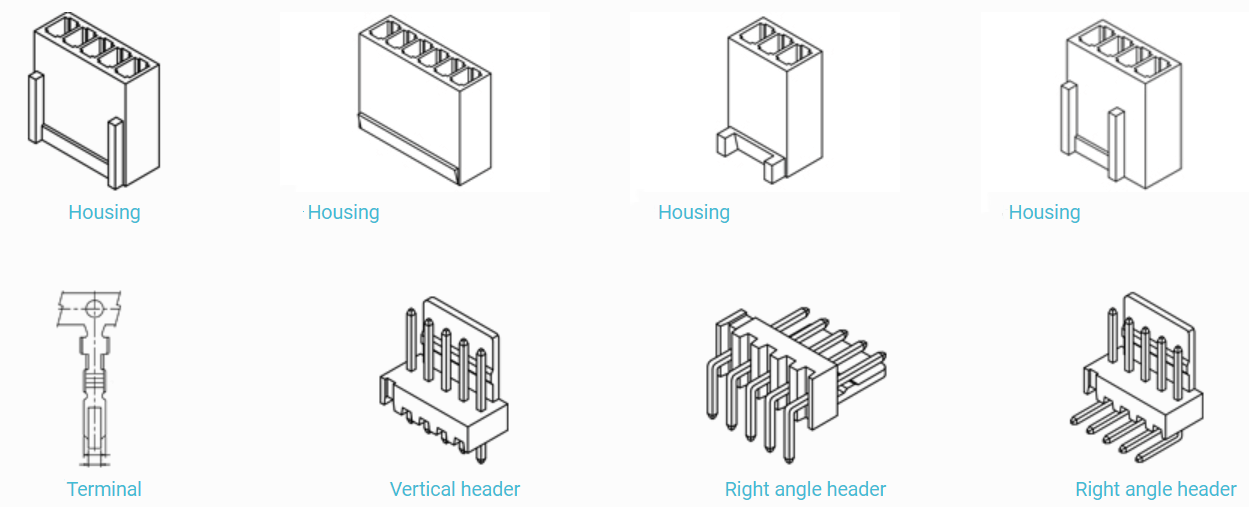 Housing
Housing
Housing
Housing

Terminal
Vertical header
Right angle header
Right angle header