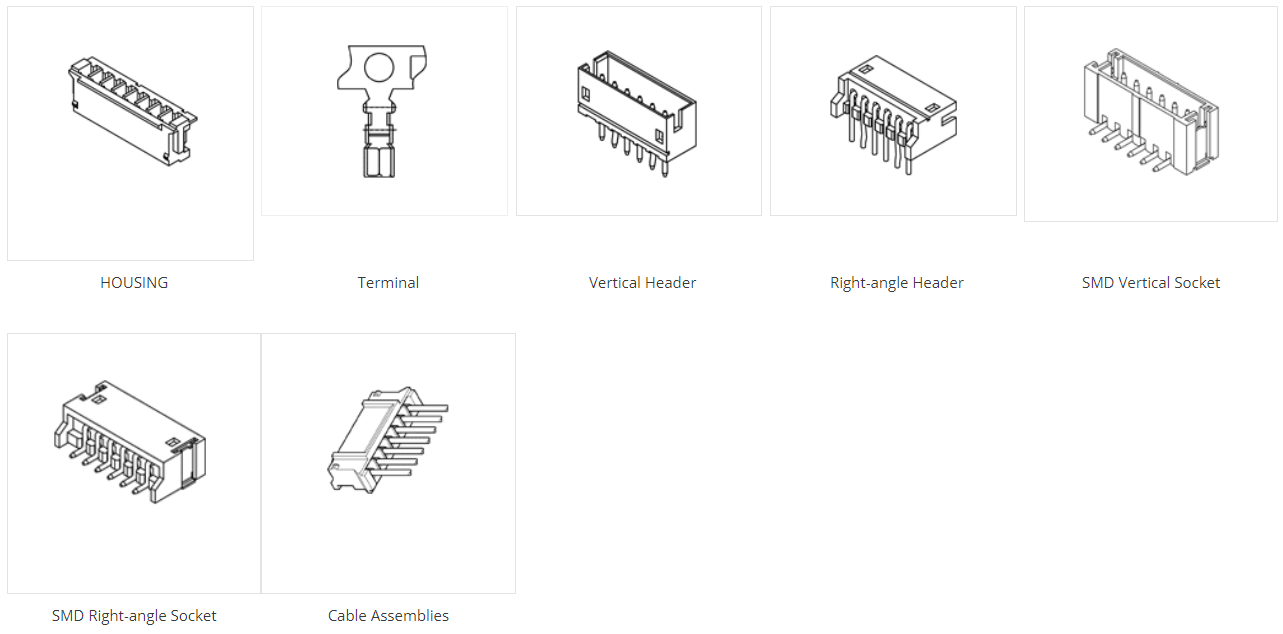 HOUSING

Terminal

Vertical Header

Right-angle Header

SMD Vertical Socket

SMD Right-angle Socket

Cable Assemblies