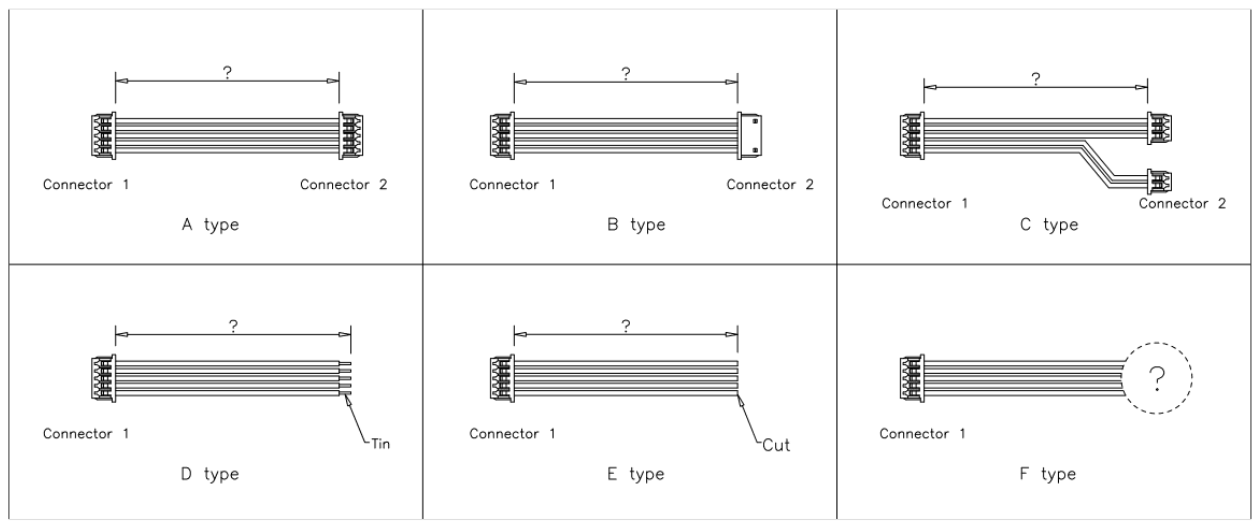 ?

Connector 1

Connector 2

A type

?

Connector 1

Connector 2

B type

?

Connector 1

Connector 2

C type

?

Connector 1

Tin

D type

?

Connector 1

Cut

E type

?

Connector 1

F type