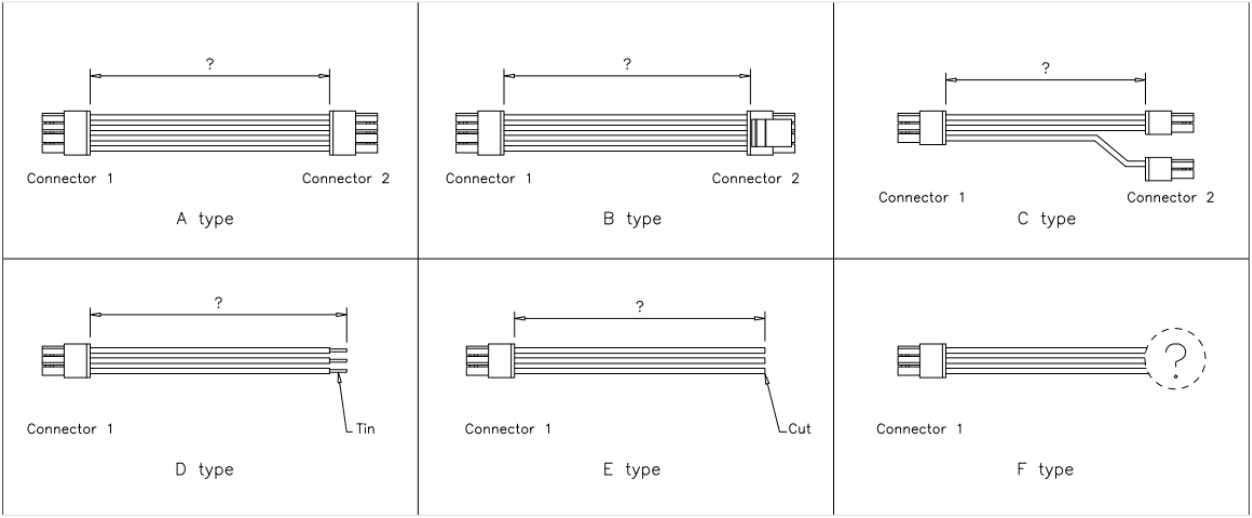 ?

Connector 1

Connector 2

A type

?

Connector 1

Connector 2

B type

?

Connector 1

Connector 2

C type

?

Connector 1

Tin

D type

?

Connector 1

Cut

E type

?

Connector 1

F type