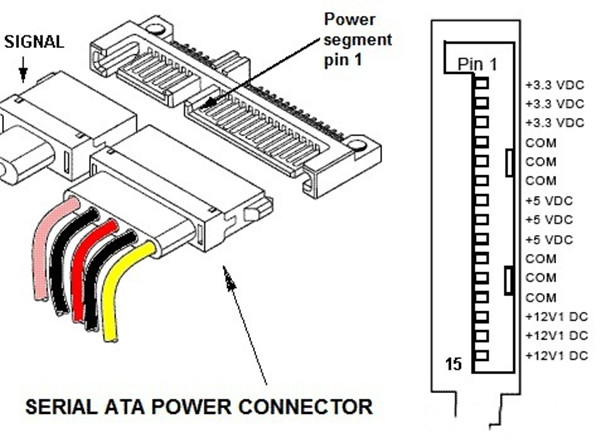 SIGNAL

Power segment pin 1

SERIAL ATA POWER CONNECTOR

Pin 1

+3.3 VDC
+3.3 VDC
+3.3 VDC
COM
COM
COM
+5 VDC
+5 VDC
+5 VDC
COM
COM
COM
+12V1 DC
+12V1 DC
+12V1 DC

15