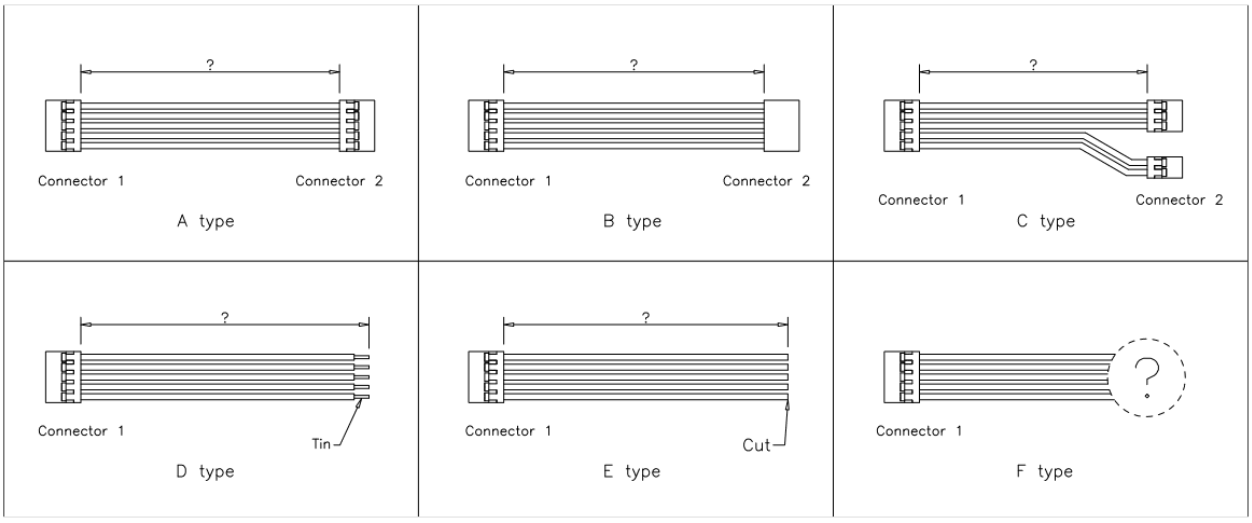 ?

Connector 1

Connector 2

A type

?

Connector 1

Connector 2

B type

?

Connector 1

Connector 2

C type

?

Connector 1

Tin

D type

?

Connector 1

Cut

E type

?

Connector 1

F type