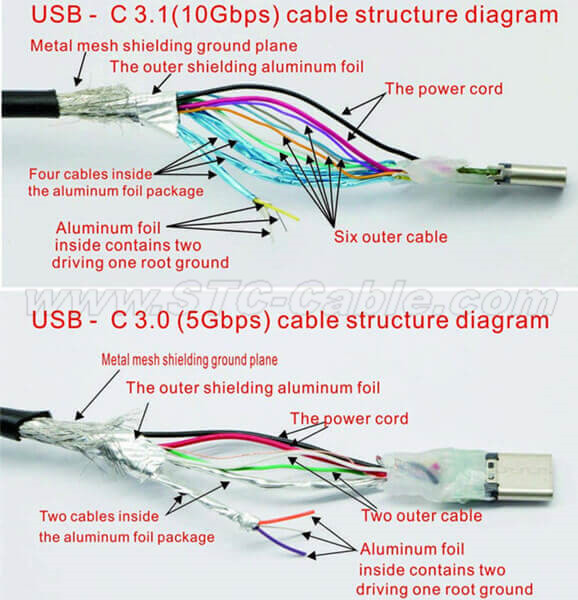 USB - C 3.1(10Gbps) cable structure diagram

Metal mesh shielding ground plane

The outer shielding aluminum foil

The power cord

Four cables inside the aluminum foil package

Aluminum foil inside contains two driving one root ground

Six outer cable

www.STC-Cable.com

USB - C 3.0 (5Gbps) cable structure diagram

Metal mesh shielding ground plane

The outer shielding aluminum foil

The power cord

Two cables inside the aluminum foil package

Two outer cable

Aluminum foil inside contains two driving one root ground